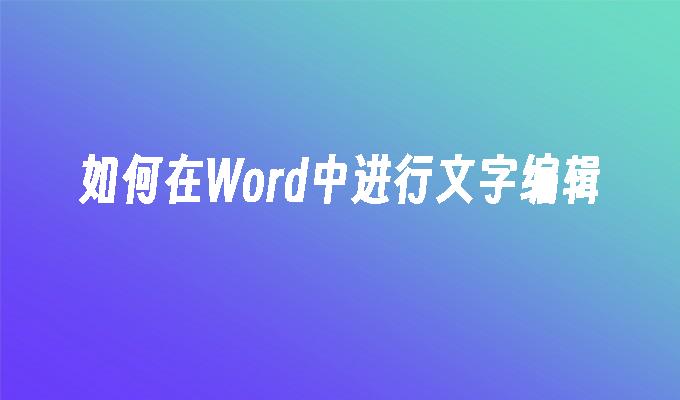 如何在Word中进行文字编辑