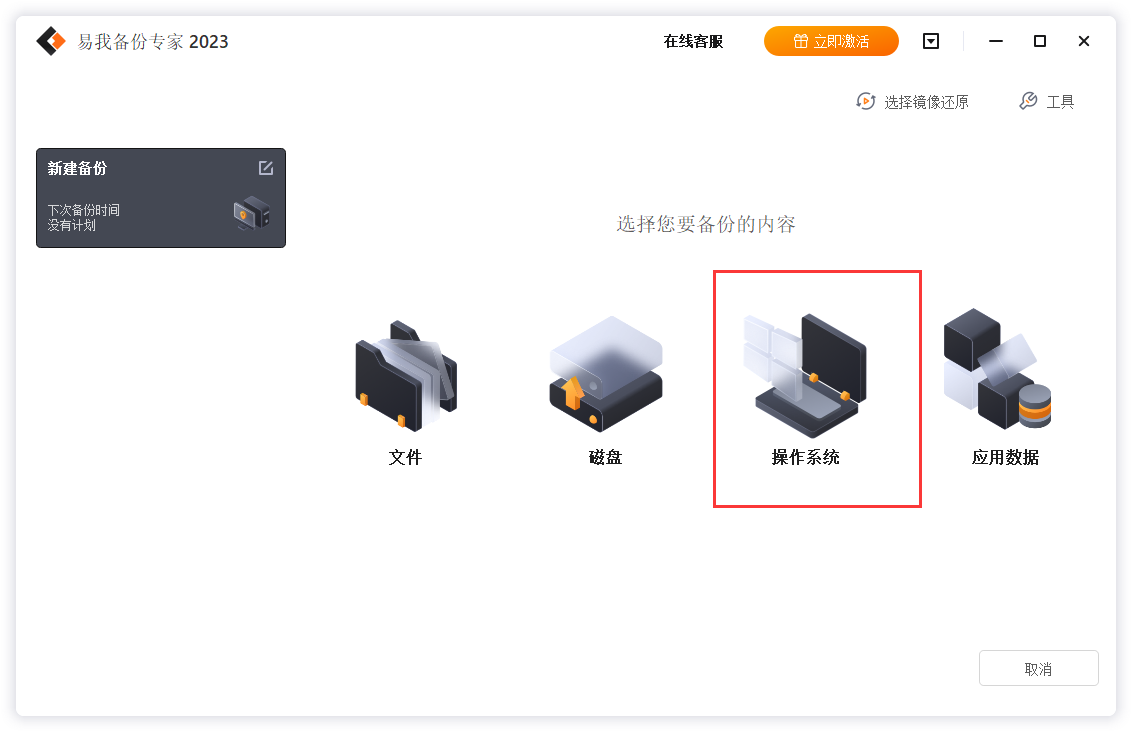 易我备份专家 2023

在线客服

立即激活

选择镜像还原

工具

新建备份

下次备份时间
没有计划

选择您要备份的内容

文件

磁盘

操作系统

应用数据

取消