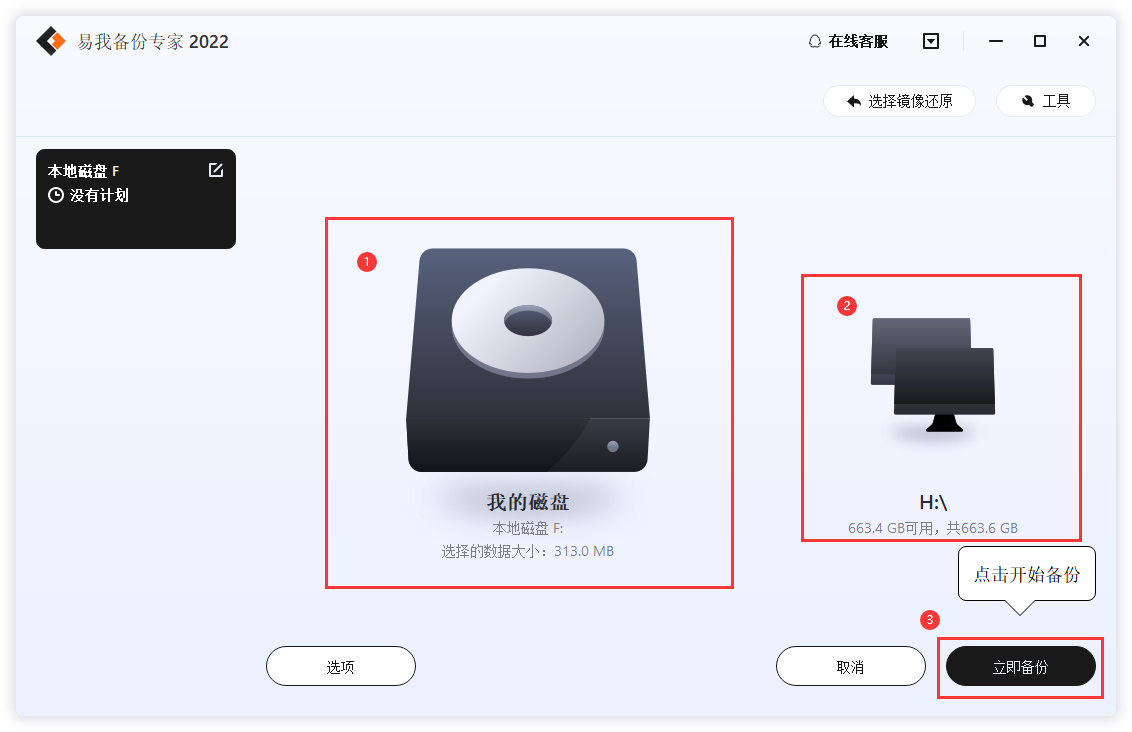 易我备份专家 2022

在线客服

选择镜像还原

工具

本地磁盘 F
没有计划

1

我的磁盘
本地磁盘 F:
选择的数据大小：313.0 MB

2

H:\
663.4 GB可用，共663.6 GB

点击开始备份

3

选项

取消

立即备份